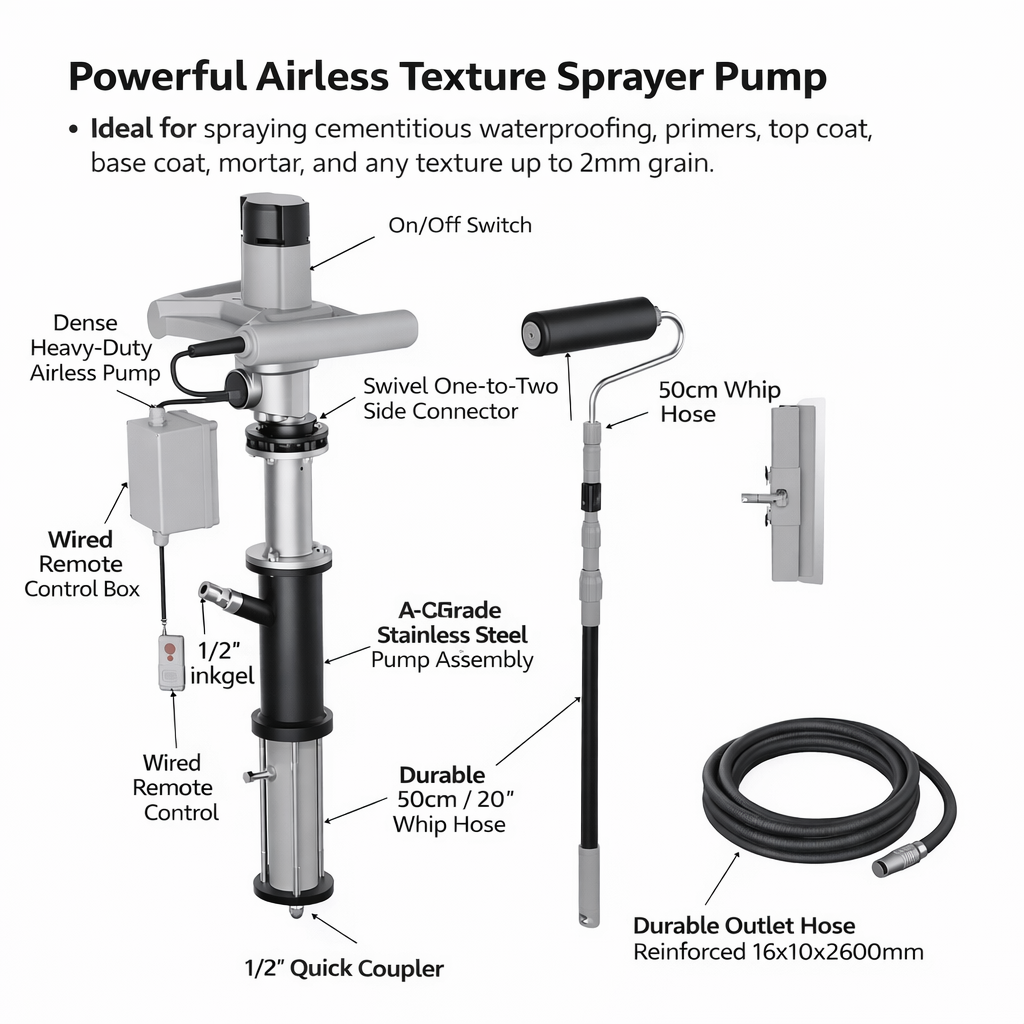 Powerful Airless Texture Sprayer Pump

• Ideal for spraying cementitious waterproofing, primers, top coat, base coat, mortar, and any texture up to 2mm grain.

On/Off Switch

Dense Heavy-Duty Airless Pump

Swivel One-to-Two Side Connector

50cm Whip Hose

Wired Remote Control Box

1/2" inkgel

A-CGrade Stainless Steel Pump Assembly

Wired Remote Control

Durable 50cm / 20" Whip Hose

1/2" Quick Coupler

Durable Outlet Hose Reinforced 16x10x2600mm