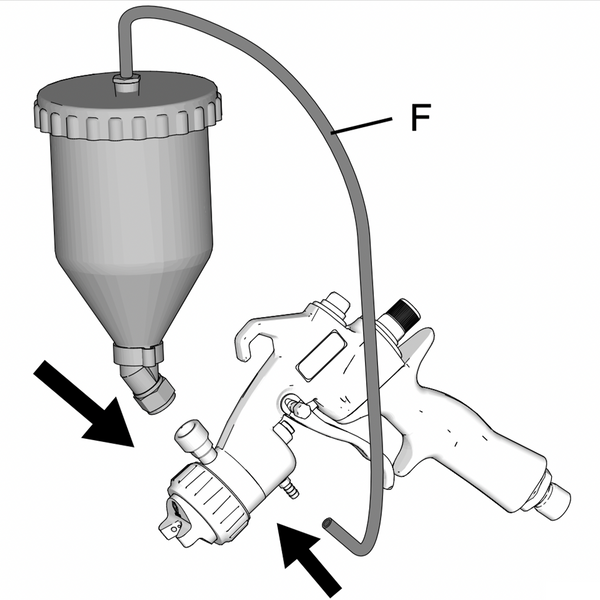 F