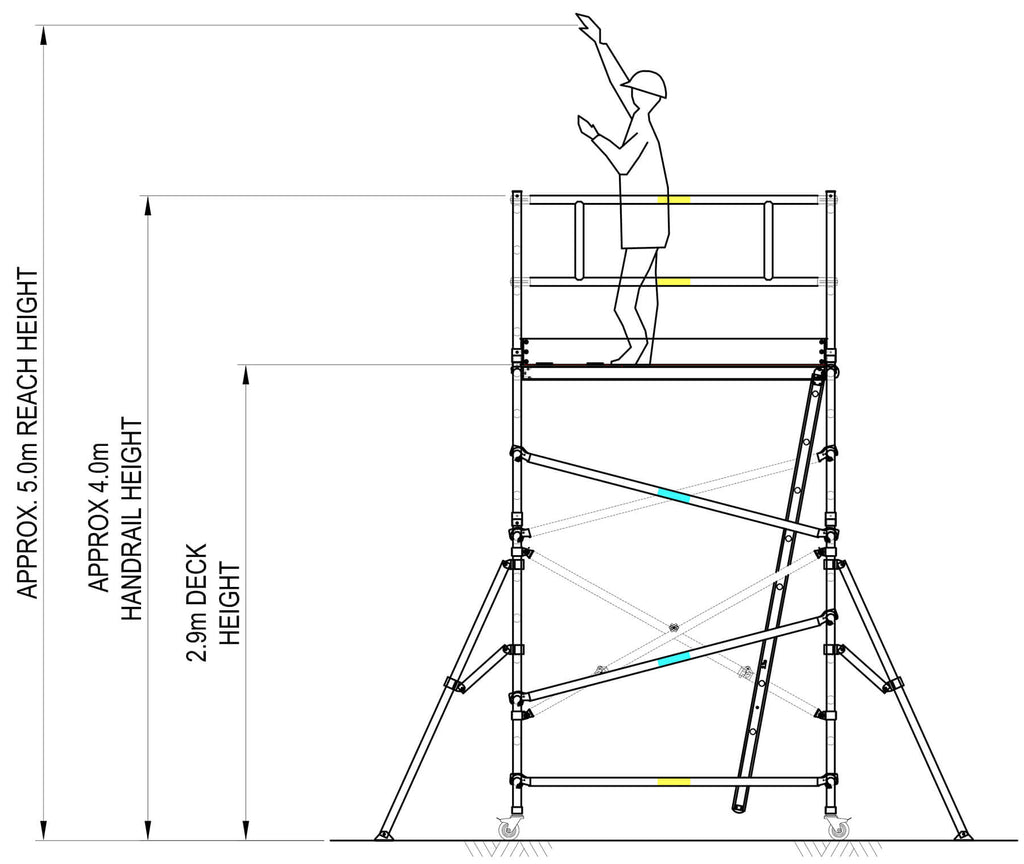 APPROX. 5.0m REACH HEIGHT

APPROX 4.0m
HANDRAIL HEIGHT

2.9m DECK
HEIGHT